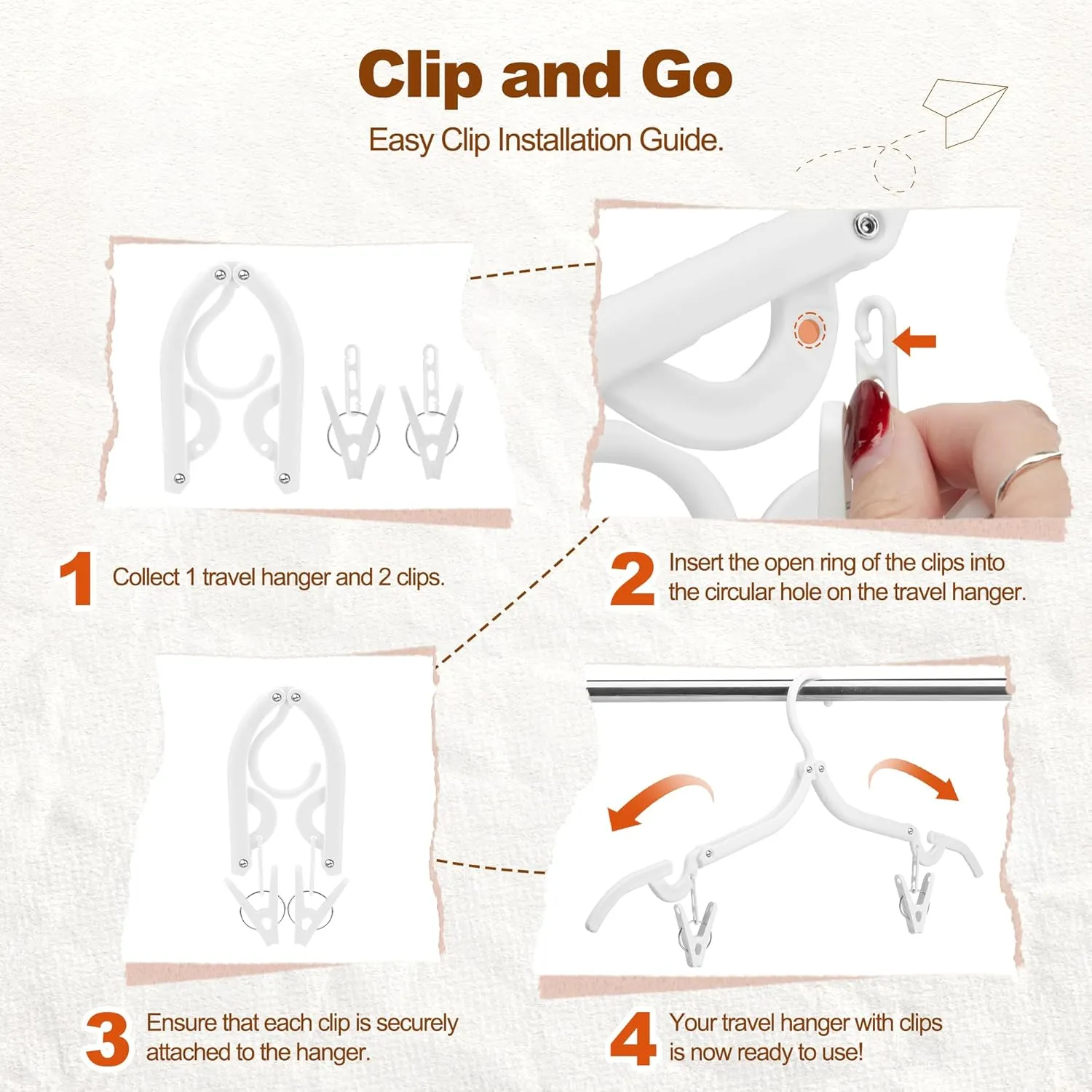 Clip and Go
Easy Clip Installation Guide.

1 Collect 1 travel hanger and 2 clips.

2 Insert the open ring of the clips into the circular hole on the travel hanger.

3 Ensure that each clip is securely attached to the hanger.

4 Your travel hanger with clips is now ready to use!