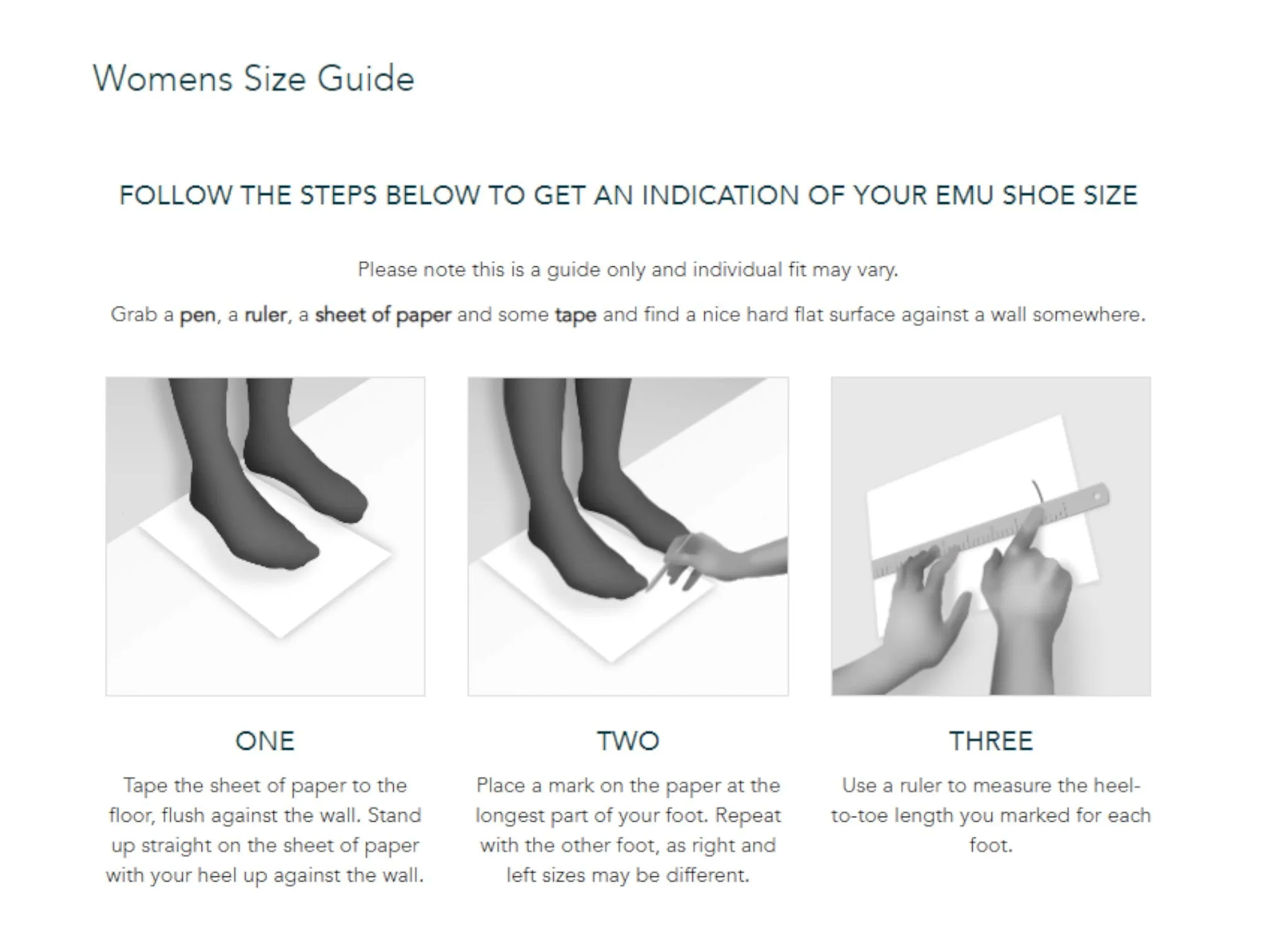 Womens Size Guide

FOLLOW THE STEPS BELOW TO GET AN INDICATION OF YOUR EMU SHOE SIZE

Please note this is a guide only and individual fit may vary.

Grab a pen, a ruler, a sheet of paper and some tape and find a nice hard flat surface against a wall somewhere.

ONE

Tape the sheet of paper to the floor, flush against the wall. Stand up straight on the sheet of paper with your heel up against the wall.

TWO

Place a mark on the paper at the longest part of your foot. Repeat with the other foot, as right and left sizes may be different.

THREE

Use a ruler to measure the heel-to-toe length you marked for each foot.